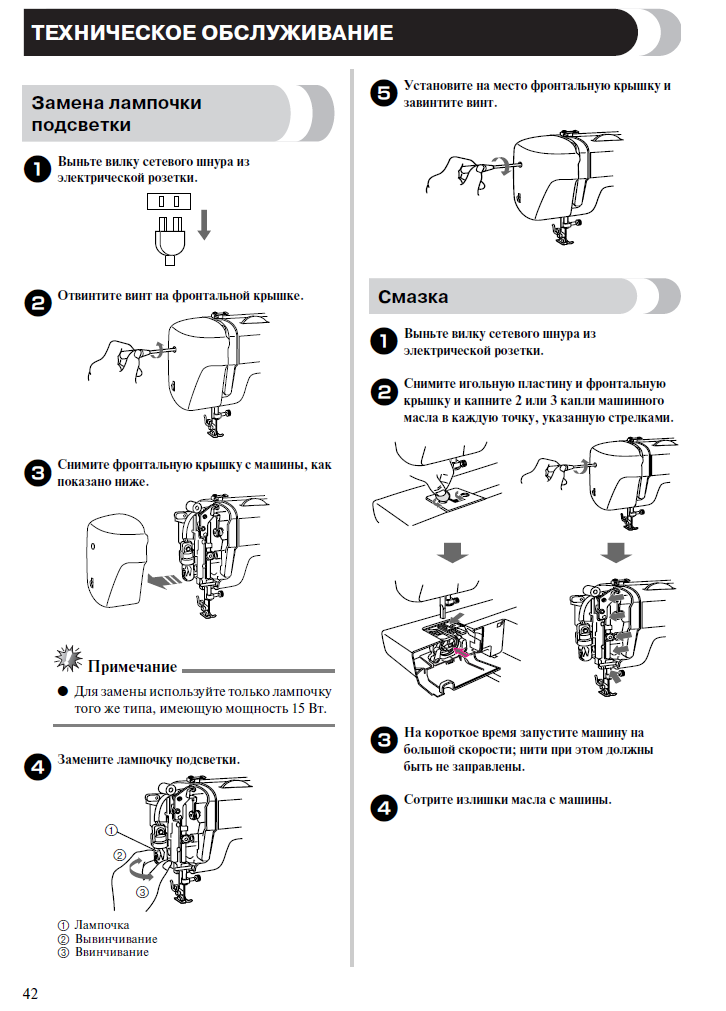 ТЕХНИЧЕСКОЕ ОБСЛУЖИВАНИЕ

Замена лампочки подсветки

1 Выньте вилку сетевого шнура из электрической розетки.

2 Отвинтите винт на фронтальной крышке.

3 Снимите фронтальную крышку с машины, как показано ниже.

Примечание

● Для замены используйте только лампочку того же типа, имеющую мощность 15 Вт.

4 Замените лампочку подсветки.

① ② ③

① Лампочка
② Вывинчивание
③ Ввинчивание

5 Установите на место фронтальную крышку и завинтите винт.

Смазка

1 Выньте вилку сетевого шнура из электрической розетки.

2 Снимите игольную пластину и фронтальную крышку и капните 2 или 3 капли машинного масла в каждую точку, указанную стрелками.

3 На короткое время запустите машину на большой скорости; нити при этом должны быть не заправлены.

4 Сотрите излишки масла с машины.

42